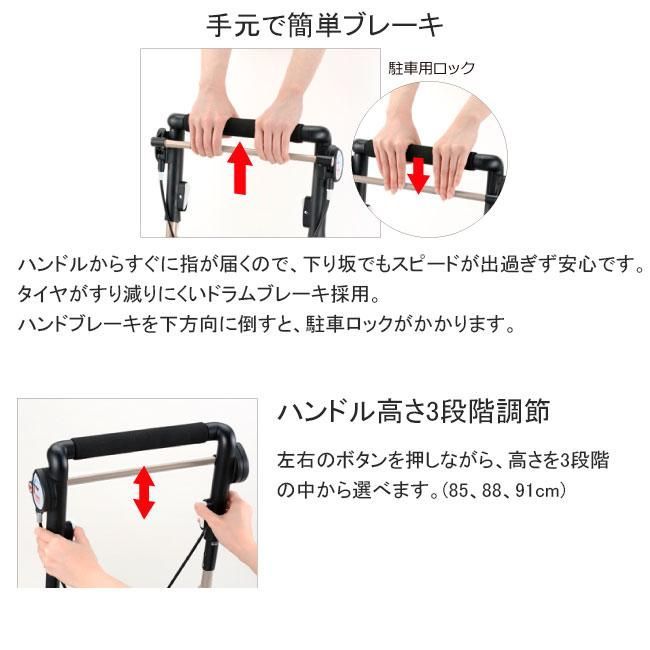 手元で簡単ブレーキ

駐車用ロック

ハンドルからすぐに指が届くので、下り坂でもスピードが出過ぎず安心です。
タイヤがすり減りにくいドラムブレーキ採用。
ハンドブレーキを下方向に倒すと、駐車ロックがかかります。

ハンドル高さ3段階調節

左右のボタンを押しながら、高さを3段階の中から選べます。(85、88、91cm)