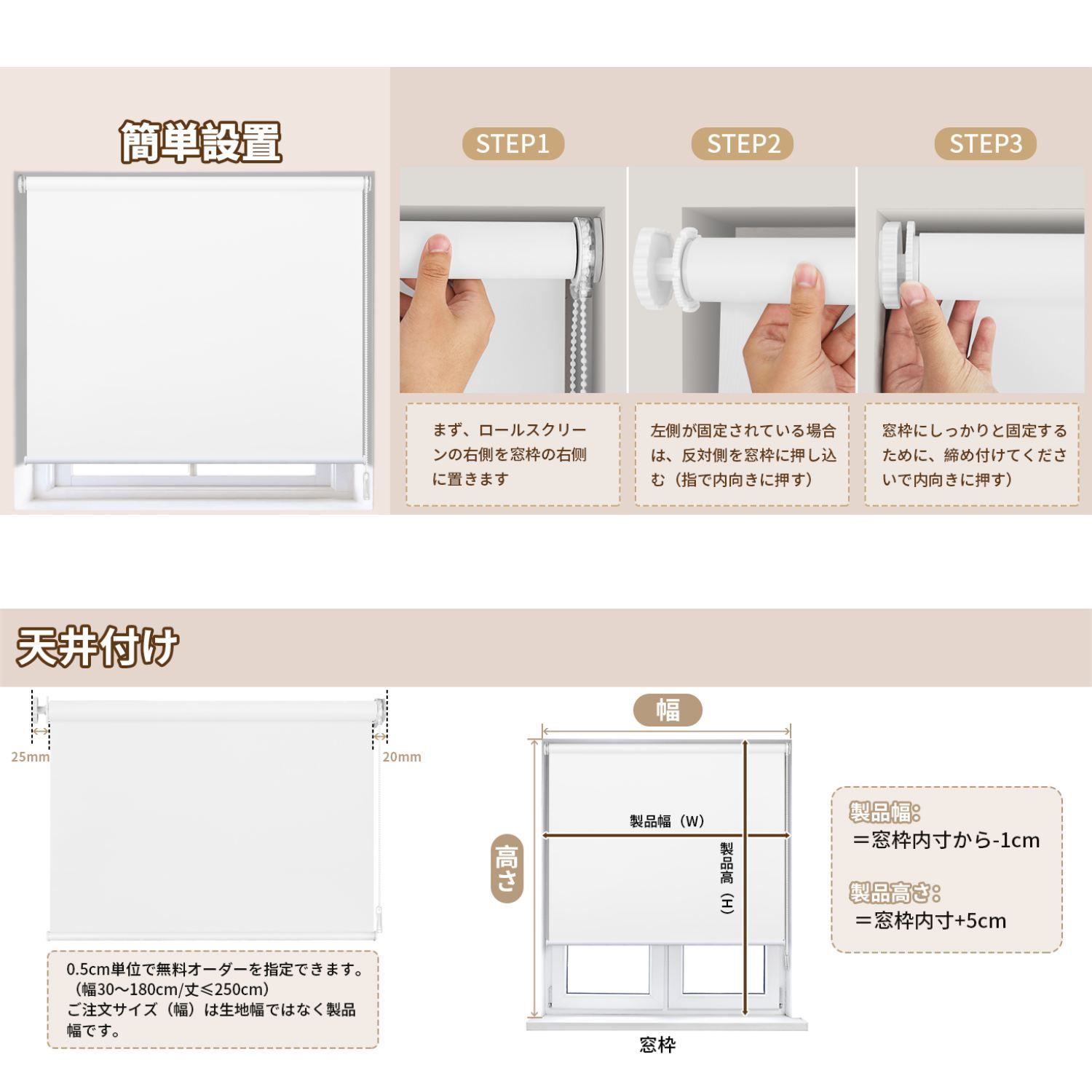 簡単設置

STEP1

まず、ロールスクリーンの右側を窓枠の右側に置きます

STEP2

左側が固定されている場合は、反対側を窓枠に押し込む（指で内向きに押す）

STEP3

窓枠にしっかりと固定するために、締め付けてくださいで内向きに押す）

天井付け

25mm

20mm

0.5cm単位で無料オーダーを指定できます。（幅30～180cm/丈≤250cm）
ご注文サイズ（幅）は生地幅ではなく製品幅です。

幅

高さ

製品幅（W）

製品高（H）

窓枠

製品幅：
＝窓枠内寸から-1cm

製品高さ：
＝窓枠内寸+5cm