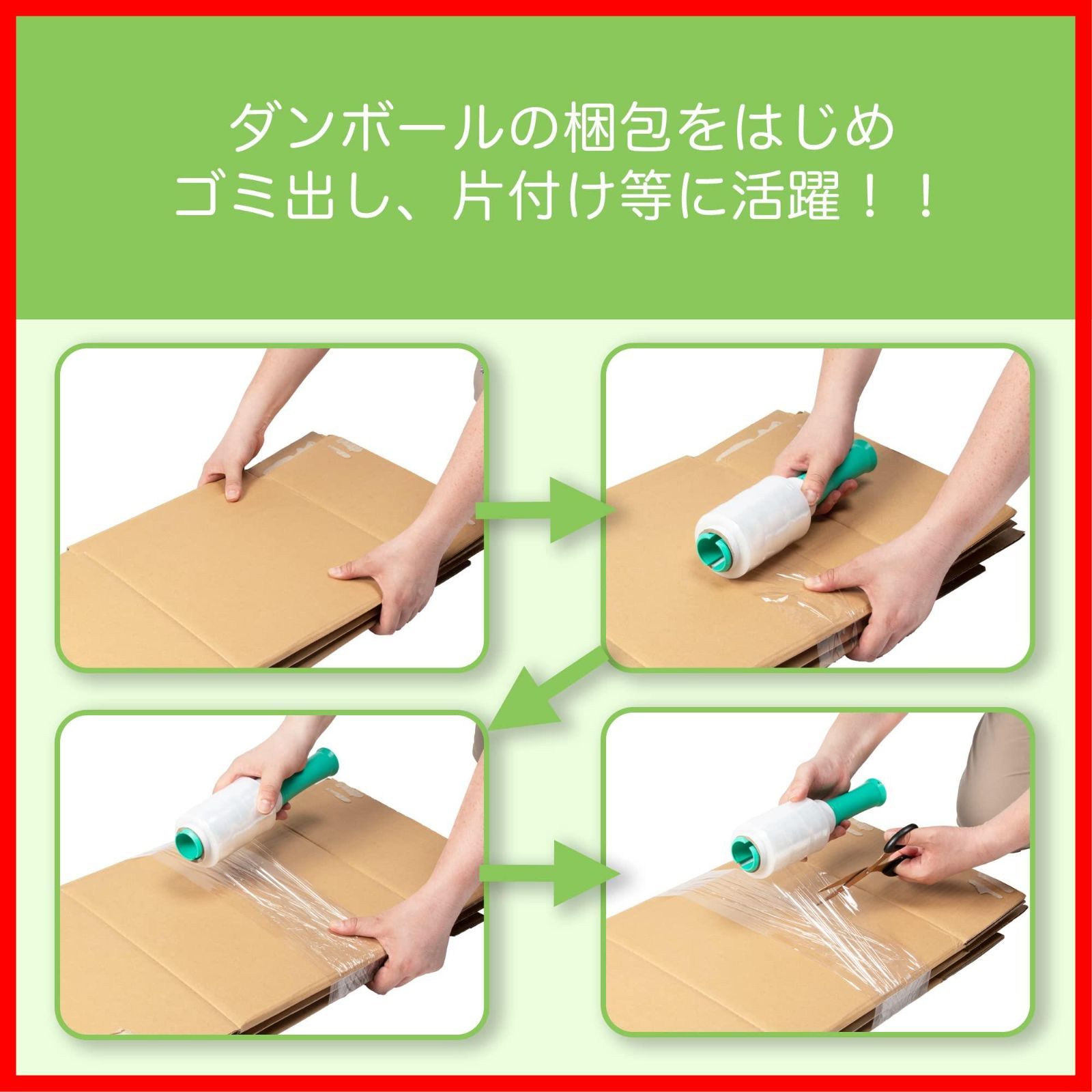 ダンボールの梱包をはじめ
ゴミ出し、片付け等に活躍！！