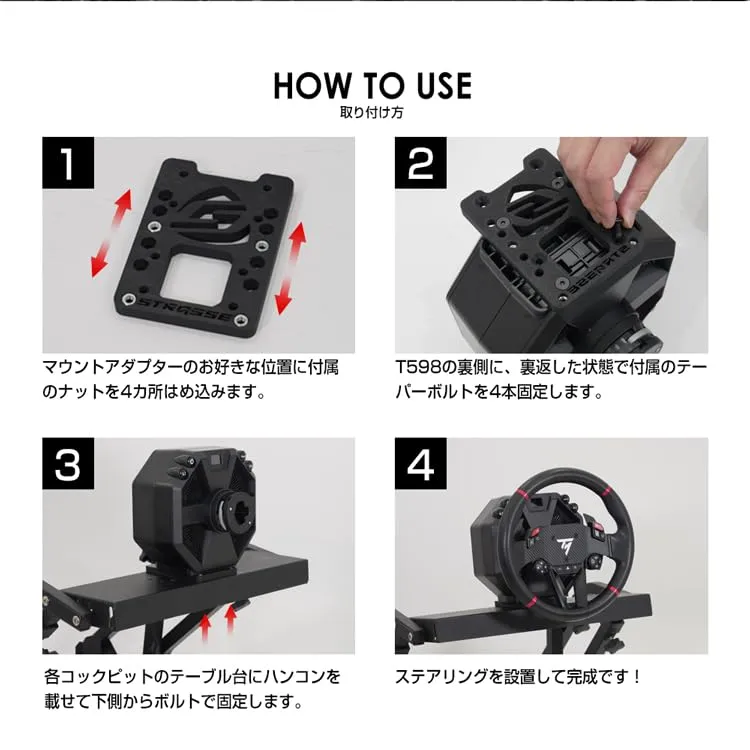 HOW TO USE
取り付け方

1

STRASSE

マウントアダプターのお好きな位置に付属のナットを4カ所はめ込みます。

2

STRASSE

T598の裏側に、裏返した状態で付属のテーパーボルトを4本固定します。

3

各コックピットのテーブル台にハンコンを載せて下側からボルトで固定します。

4

ステアリングを設置して完成です！