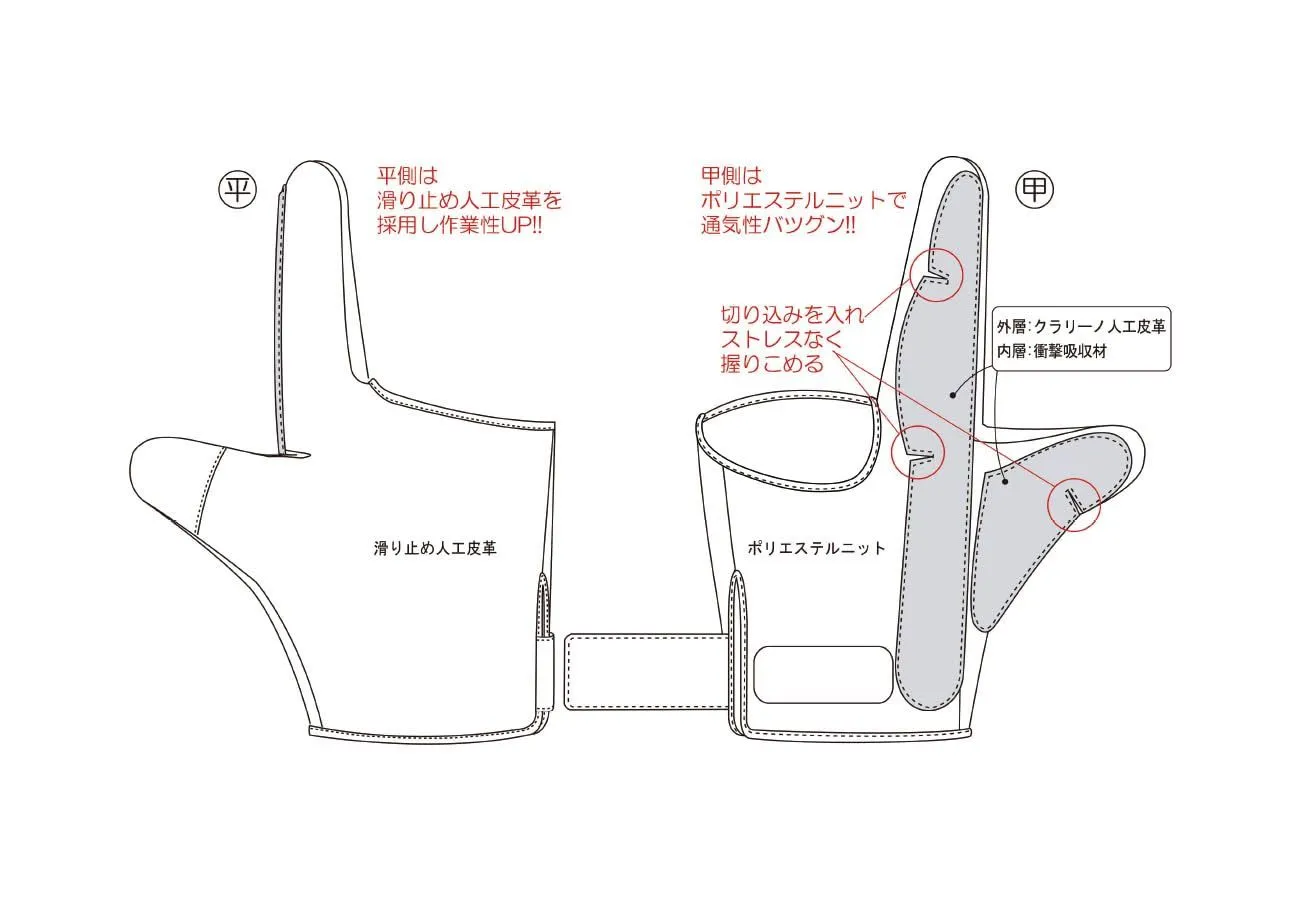 平

平側は
滑り止め人工皮革を
採用し作業性UP!!

滑り止め人工皮革

甲側は
ポリエステルニットで
通気性バツグン!!

甲

切り込みを入れ
ストレスなく
握りこめる

外層:クラリーノ人工皮革
内層:衝撃吸収材

ポリエステルニット