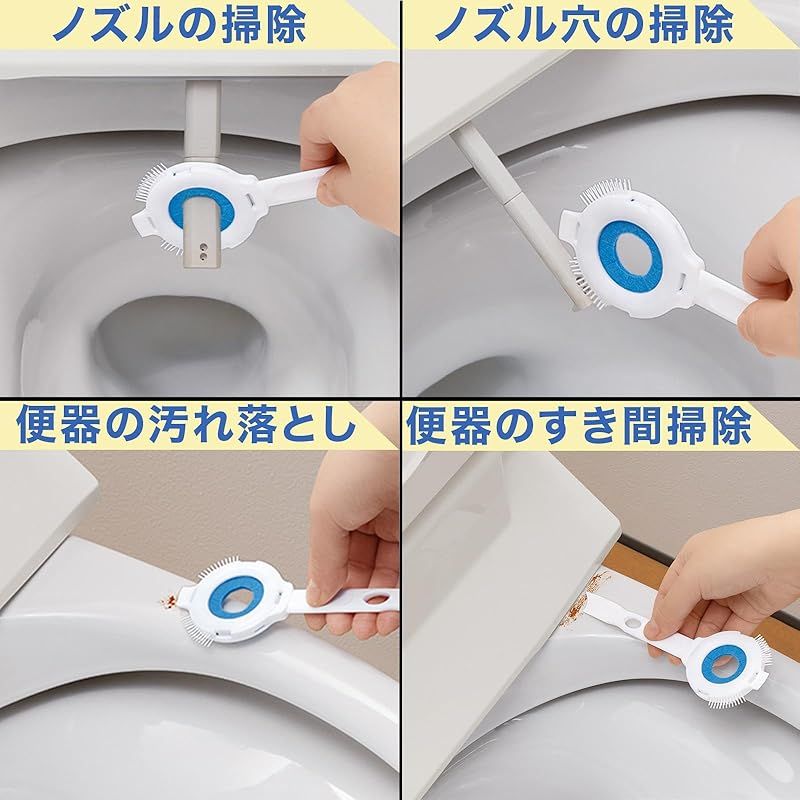 ノズルの掃除

ノズル穴の掃除

便器の汚れ落とし

便器のすき間掃除