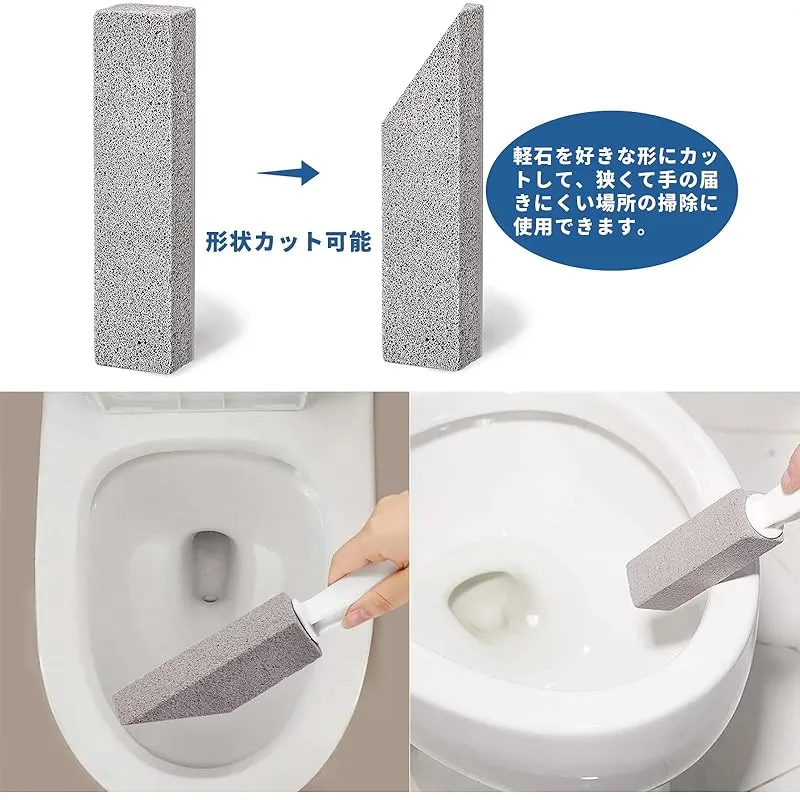 形状カット可能

軽石を好きな形にカットして、狭くて手の届きにくい場所の掃除に使用できます。