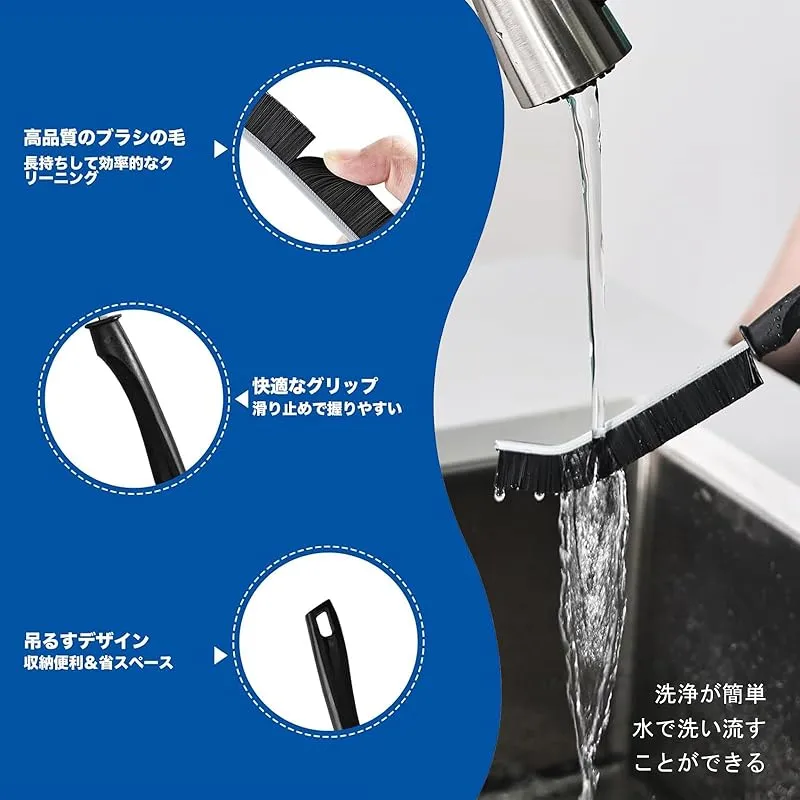 高品質のブラシの毛
長持ちして効率的なクリーニング

快適なグリップ
滑り止めで握りやすい

吊るすデザイン
収納便利＆省スペース

洗浄が簡単
水で洗い流す
ことができる