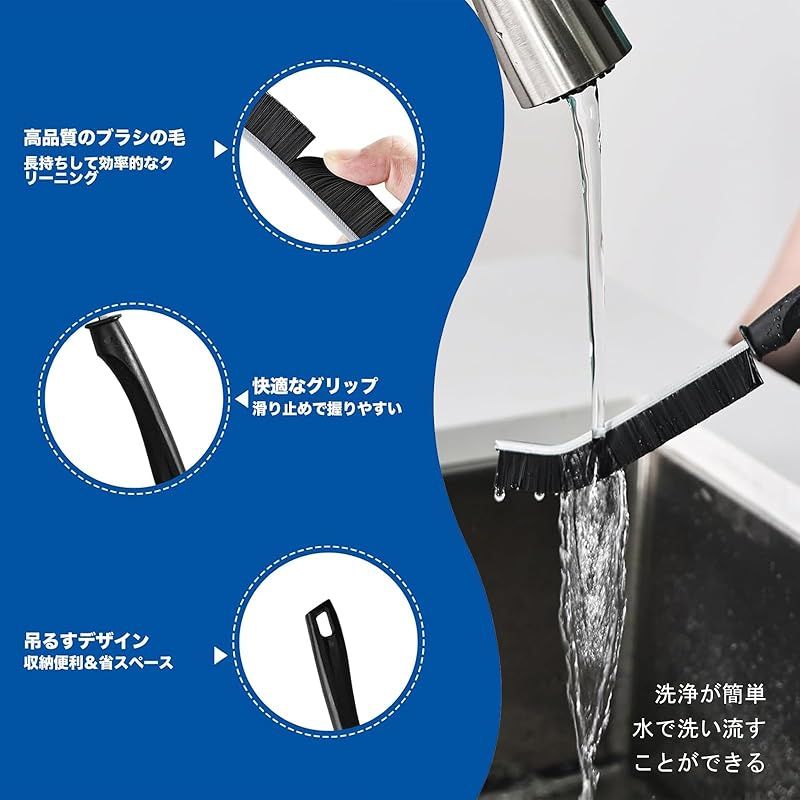 高品質のブラシの毛
長持ちして効率的なクリーニング

快適なグリップ
滑り止めで握りやすい

吊るすデザイン
収納便利＆省スペース

洗浄が簡単
水で洗い流す
ことができる