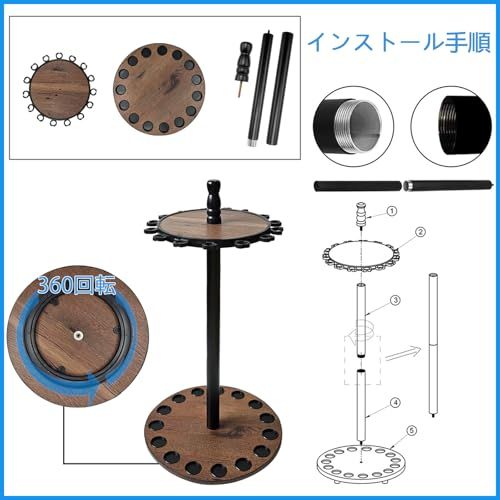 インストール手順

360回転

①
②
③
④
⑤