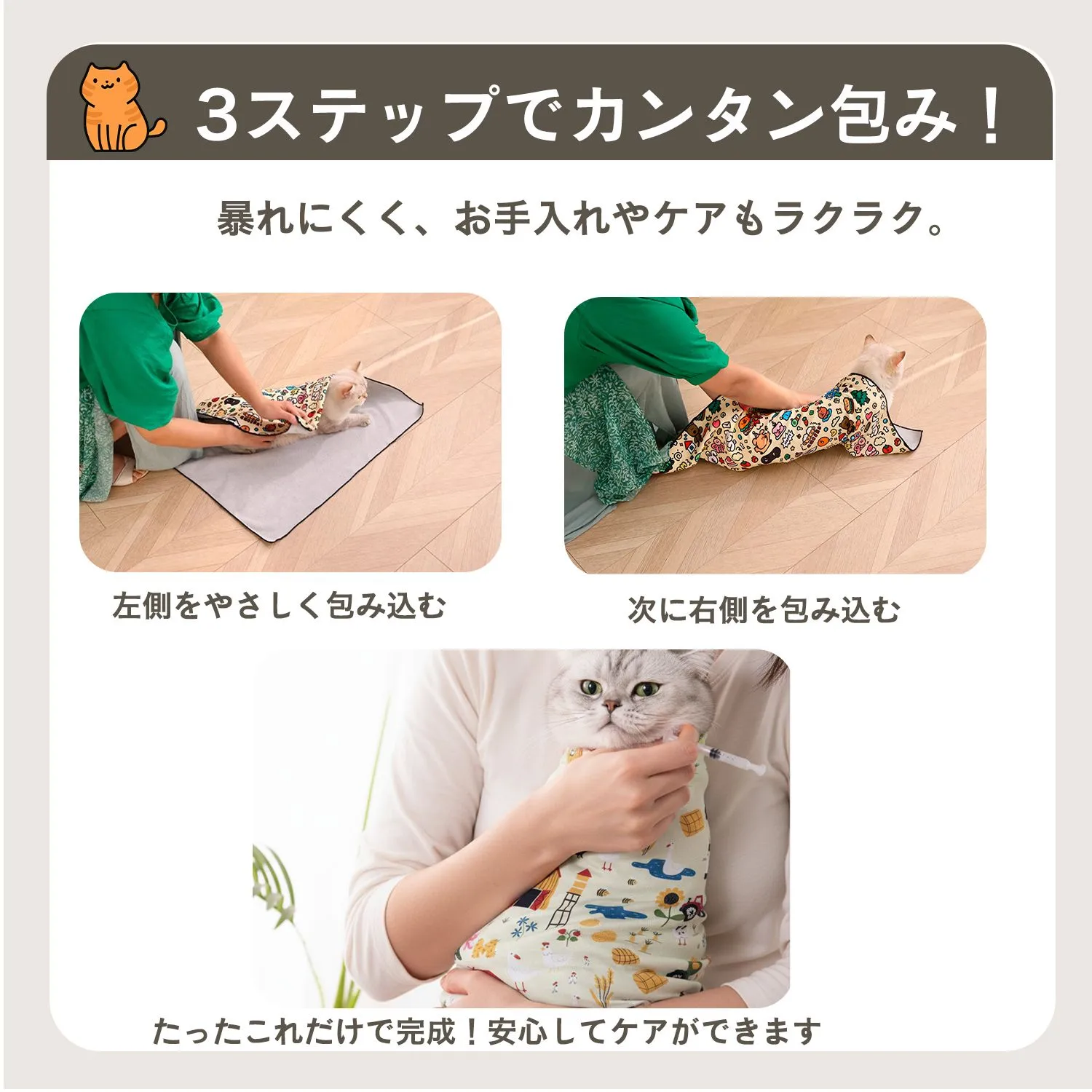 3ステップでカンタン包み！

暴れにくく、お手入れやケアもラクラク。

左側をやさしく包み込む

次に右側を包み込む

たったこれだけで完成！安心してケアができます