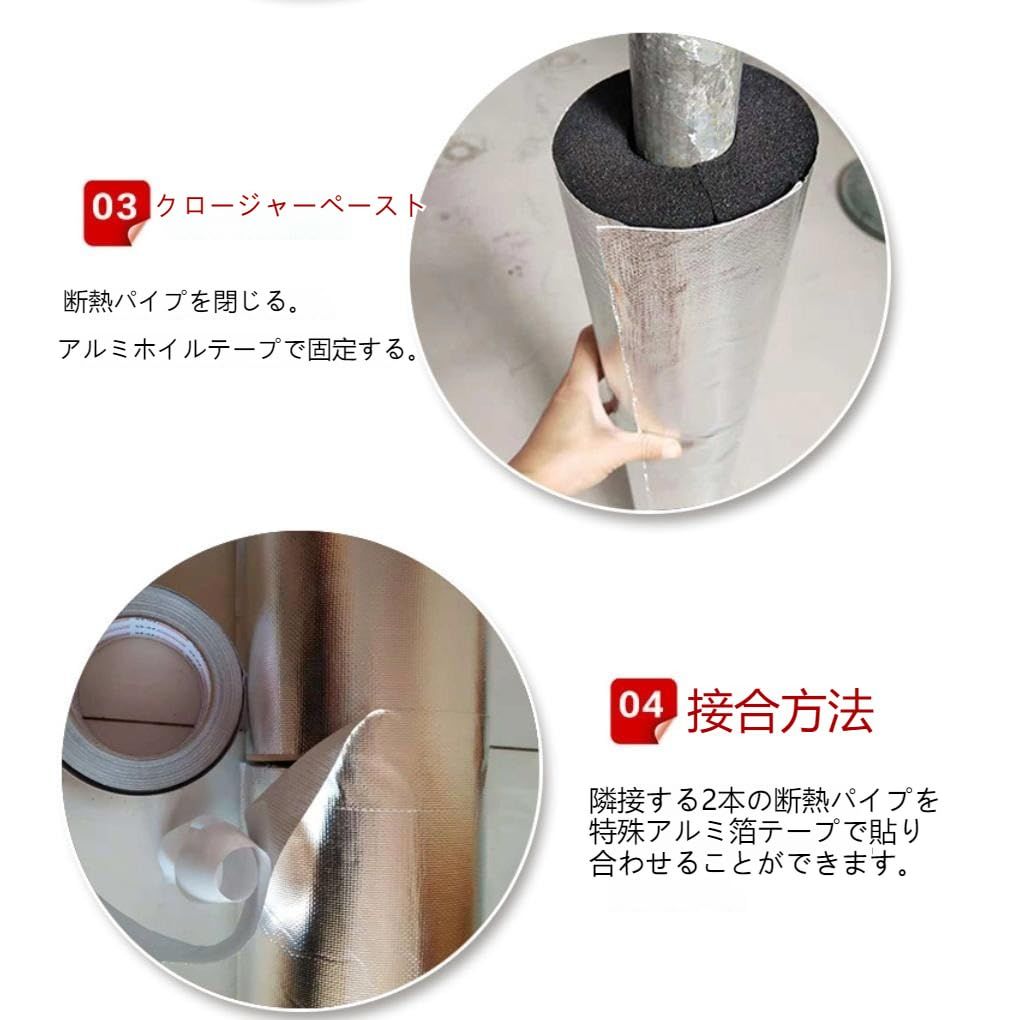 03 クロージャーペースト

断熱パイプを閉じる。

アルミホイルテープで固定する。

04 接合方法

隣接する2本の断熱パイプを特殊アルミ箔テープで貼り合わせることができます。