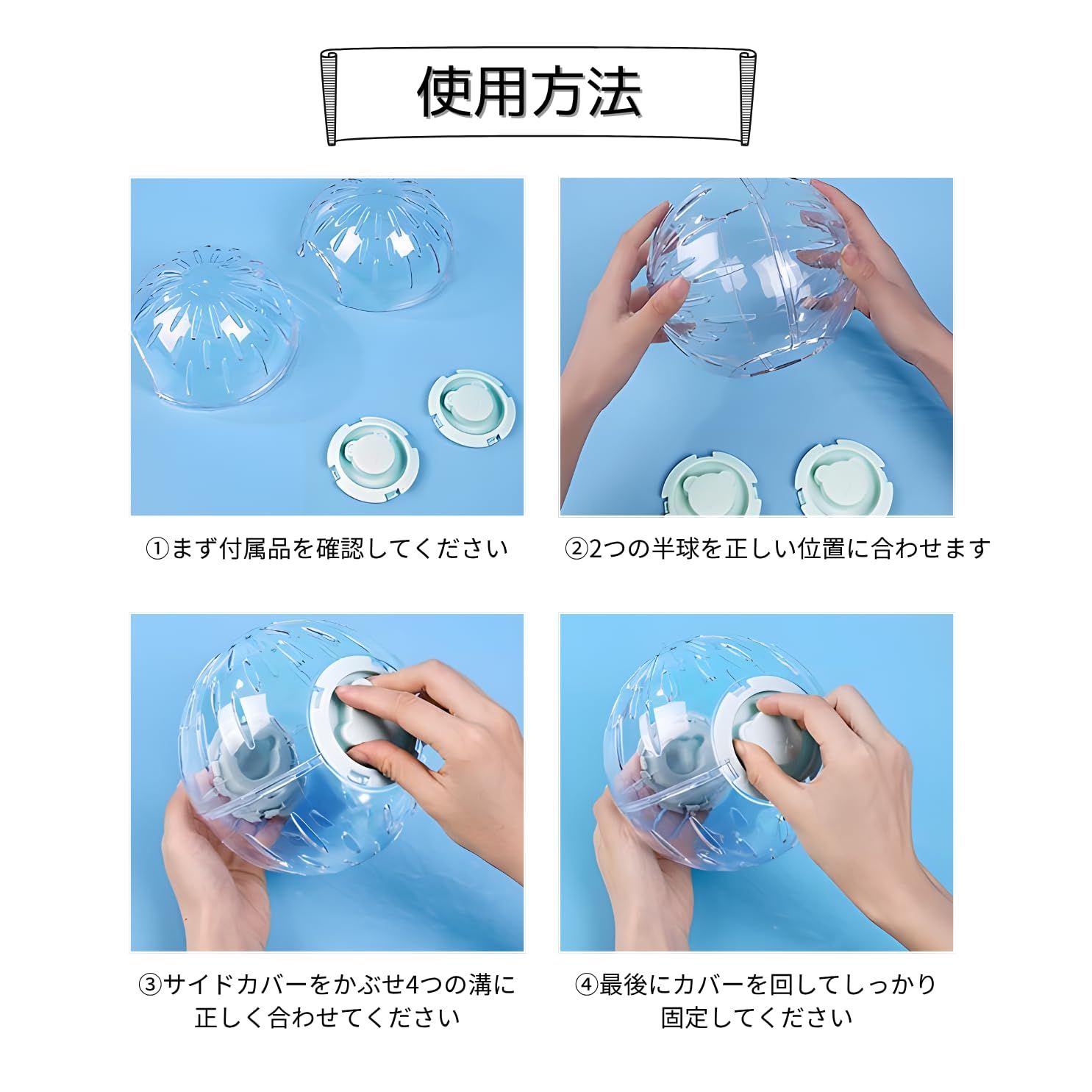 使用方法

①まず付属品を確認してください

②2つの半球を正しい位置に合わせます

③サイドカバーをかぶせ4つの溝に正しく合わせてください

④最後にカバーを回してしっかり固定してください