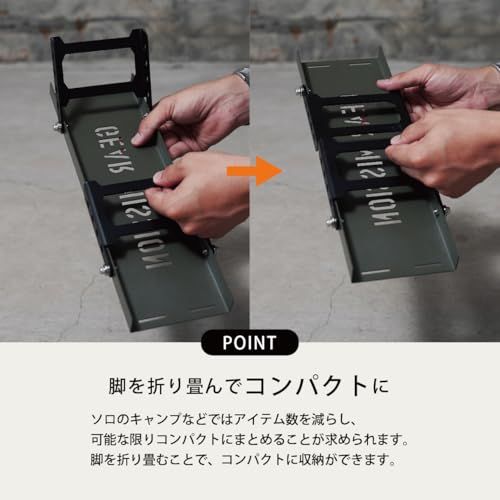 POINT

脚を折り畳んでコンパクトに

ソロのキャンプなどではアイテム数を減らし、可能な限りコンパクトにまとめることが求められます。脚を折り畳むことで、コンパクトに収納ができます。