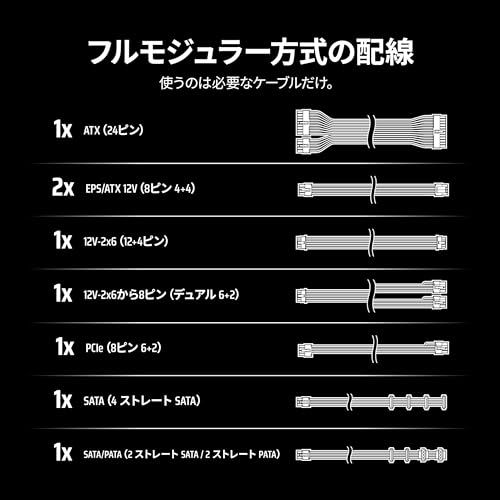 フルモジュラー方式の配線

使うのは必要なケーブルだけ。

1x ATX (24ピン)

2x EPS/ATX 12V (8ピン 4+4)

1x 12V-2x6 (12+4ピン)

1x 12V-2x6から8ピン (デュアル 6+2)

1x PCIe (8ピン 6+2)

1x SATA (4 ストレート SATA)

1x SATA/PATA (2 ストレート SATA / 2 ストレート PATA)