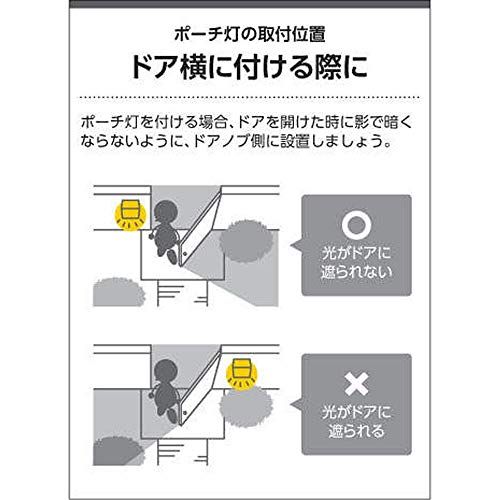 ポーチ灯の取付位置

ドア横に付ける際に

ポーチ灯を付ける場合、ドアを開けた時に影で暗くならないように、ドアノブ側に設置しましょう。

○
光がドアに遮られない

×
光がドアに遮られる