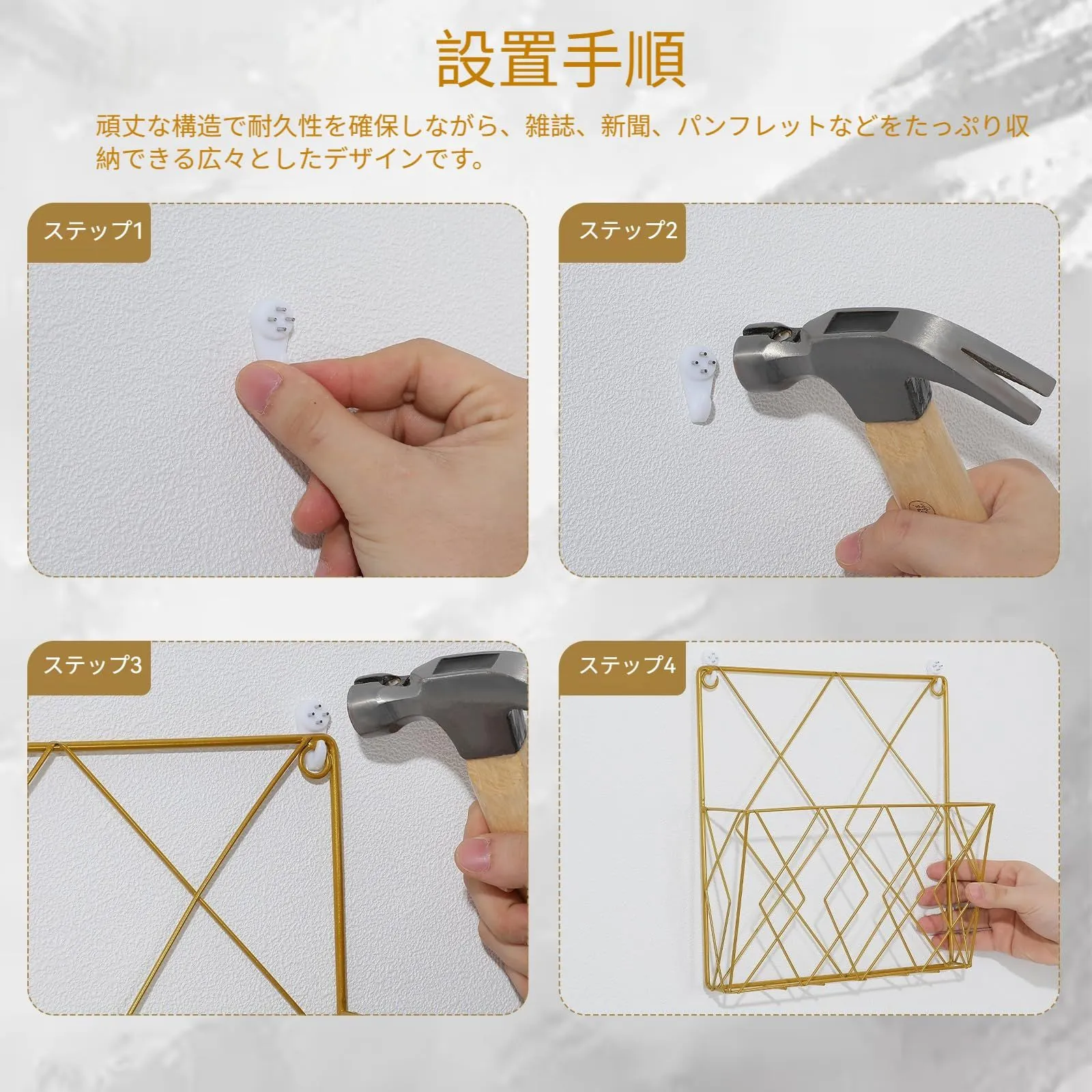 設置手順

頑丈な構造で耐久性を確保しながら、雑誌、新聞、パンフレットなどをたっぷり収納できる広々としたデザインです。

ステップ1

ステップ2

ステップ3

ステップ4