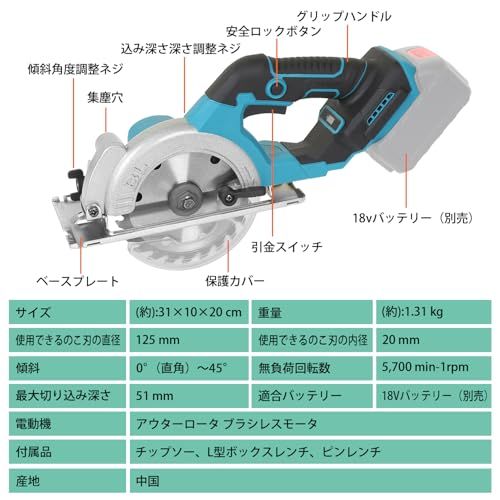 グリップハンドル

安全ロックボタン

込み深さ深さ調整ネジ

傾斜角度調整ネジ

集塵穴

18vバッテリー（別売）

引金スイッチ

ベースプレート

保護カバー

| サイズ | (約):31×10×20 cm | 重量 | (約):1.31 kg |
|---|---|---|---|
| 使用できるのこ刃の直径 | 125 mm | 使用できるのこ刃の内径 | 20 mm |
| 傾斜 | 0°（直角）～45° | 無負荷回転数 | 5,700 min-1rpm |
| 最大切り込み深さ | 51 mm | 適合バッテリー | 18Vバッテリー（別売） |
| 電動機 | アウターロータ ブラシレスモータ | | |
| 付属品 | チップソー、L型ボックスレンチ、ピンレンチ | | |
| 産地 | 中国 | | |