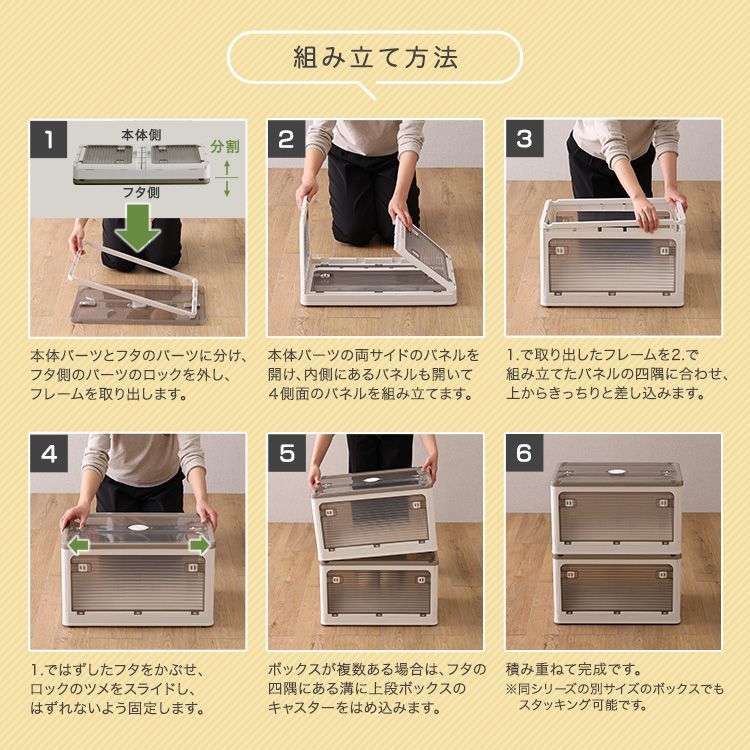 組み立て方法

1

本体側
分割
フタ側

本体パーツとフタのパーツに分け、フタ側のパーツのロックを外し、フレームを取り出します。

2

本体パーツの両サイドのパネルを開け、内側にあるパネルも開いて4側面のパネルを組み立てます。

3

1.で取り出したフレームを2.で組み立てたパネルの四隅に合わせ、上からきっちりと差し込みます。

4

1.ではずしたフタをかぶせ、ロックのツメをスライドし、はずれないよう固定します。

5

ボックスが複数ある場合は、フタの四隅にある溝に上段ボックスのキャスターをはめ込みます。

6

積み重ねて完成です。
※同シリーズの別サイズのボックスでもスタッキング可能です。