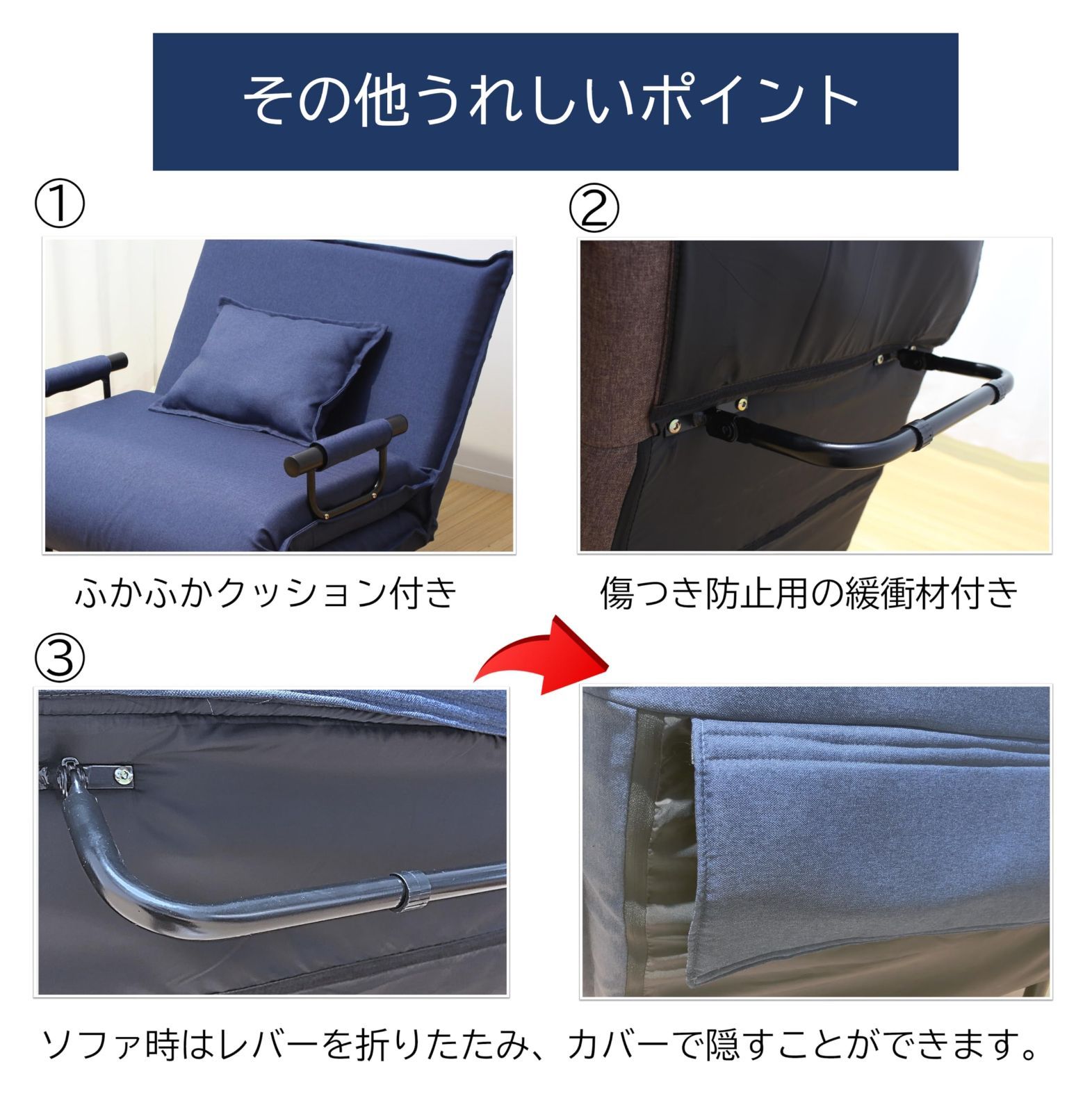 その他うれしいポイント

①

ふかふかクッション付き

②

傷つき防止用の緩衝材付き

③

ソファ時はレバーを折りたたみ、カバーで隠すことができます。