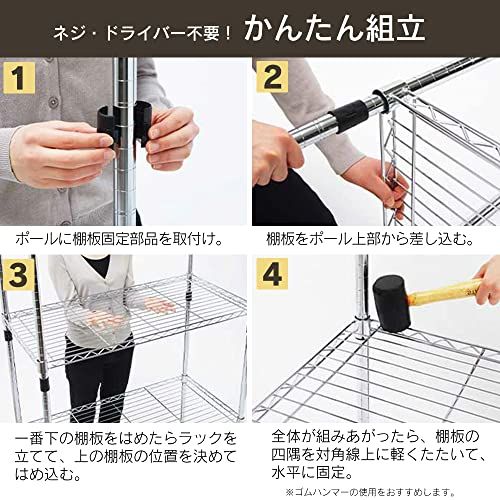 ネジ・ドライバー不要！ かんたん組立

1

ポールに棚板固定部品を取付け。

2

棚板をポール上部から差し込む。

3

一番下の棚板をはめたらラックを立てて、上の棚板の位置を決めてはめ込む。

4

全体が組みあがったら、棚板の四隅を対角線上に軽くたたいて、水平に固定。

※ゴムハンマーの使用をおすすめします。