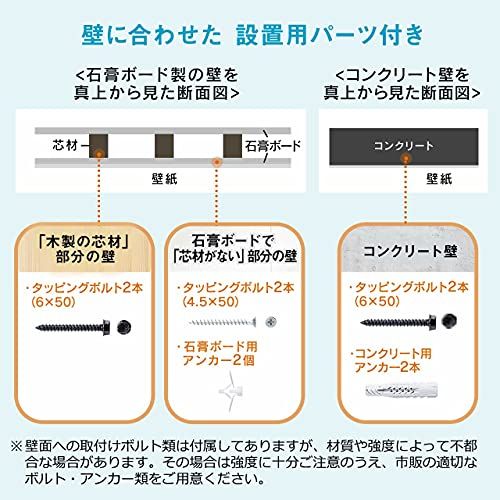 壁に合わせた 設置用パーツ付き

<石膏ボード製の壁を真上から見た断面図>

芯材

石膏ボード

壁紙

<コンクリート壁を真上から見た断面図>

コンクリート

壁紙

「木製の芯材」部分の壁

・タッピングボルト2本 (6×50)

石膏ボードで「芯材がない」部分の壁

・タッピングボルト2本 (4.5×50)

・石膏ボード用アンカー2個

コンクリート壁

・タッピングボルト2本 (6×50)

・コンクリート用アンカー2本

※壁面への取付けボルト類は付属してありますが、材質や強度によって不都合な場合があります。その場合は強度に十分ご注意のうえ、市販の適切なボルト・アンカー類をご用意ください。