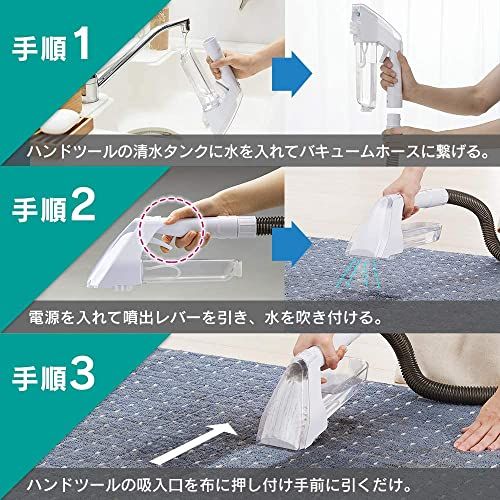 手順1

ハンドツールの清水タンクに水を入れてバキュームホースに繋げる。

手順2

電源を入れて噴出レバーを引き、水を吹き付ける。

手順3

ハンドツールの吸入口を布に押し付け手前に引くだけ。