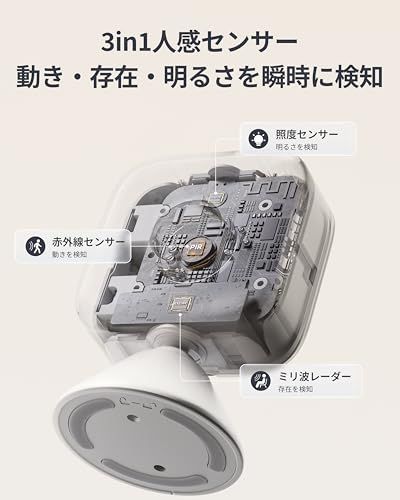 3in1人感センサー
動き・存在・明るさを瞬時に検知

照度センサー
明るさを検知

赤外線センサー
動きを検知

PIR

ミリ波レーダー
存在を検知