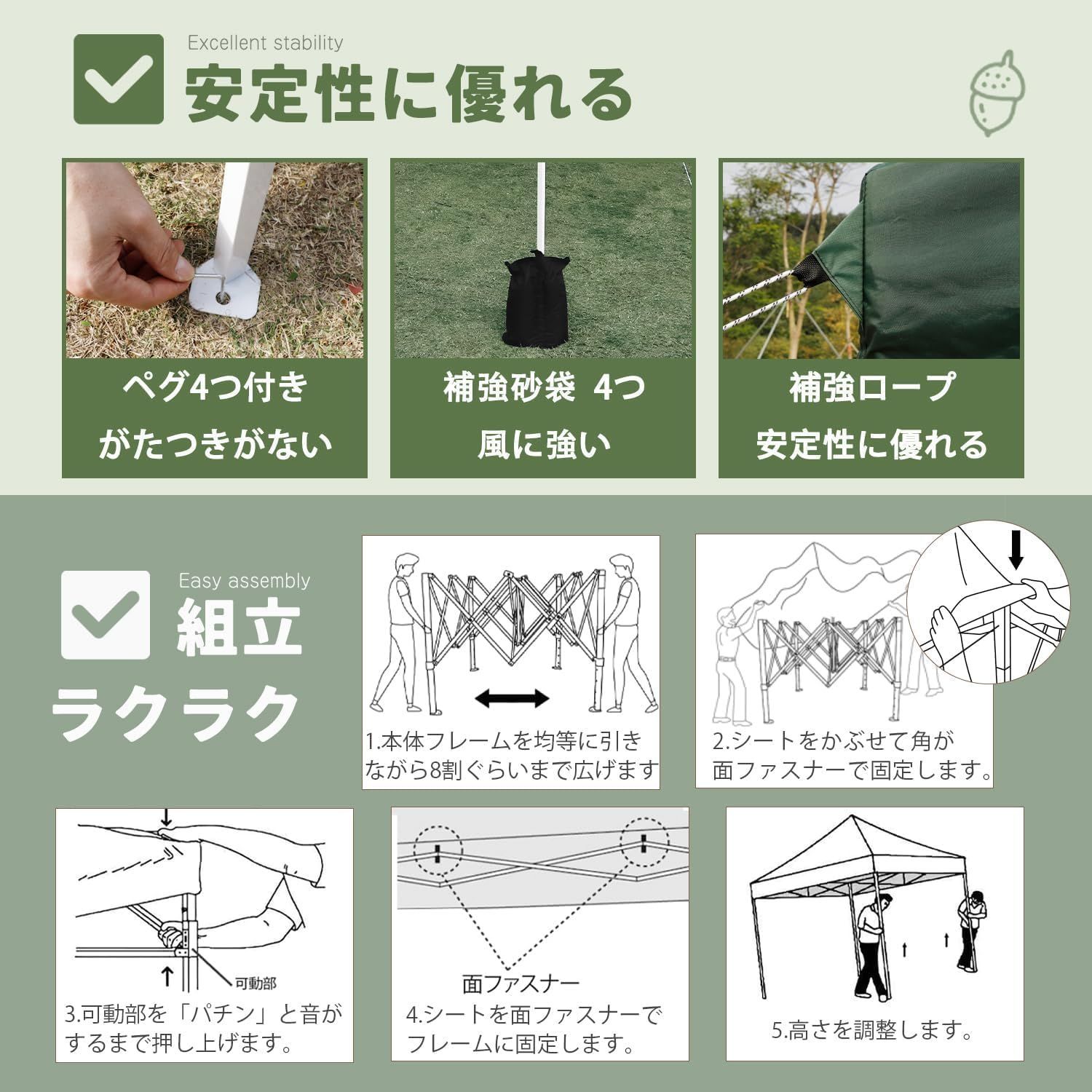 Excellent stability
安定性に優れる

ペグ4つ付き
がたつきがない

補強砂袋 4つ
風に強い

補強ロープ
安定性に優れる

Easy assembly
組立
ラクラク

1.本体フレームを均等に引きながら8割ぐらいまで広げます

2.シートをかぶせて角が面ファスナーで固定します。

可動部
3.可動部を「パチン」と音がするまで押し上げます。

面ファスナー
4.シートを面ファスナーでフレームに固定します。

5.高さを調整します。