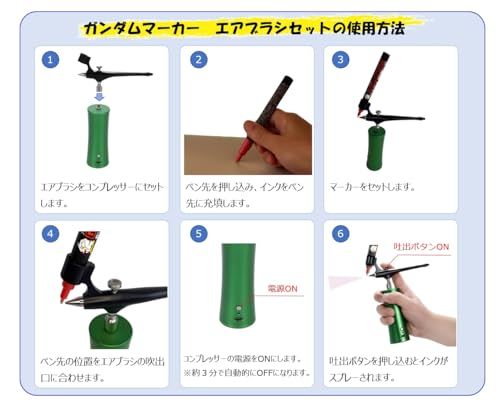 ガンダムマーカー　エアブラシセットの使用方法

1

エアブラシをコンプレッサーにセットします。

2

ペン先を押し込み、インクをペン先に充填します。

3

マーカーをセットします。

4

ペン先の位置をエアブラシの吹出口に合わせます。

5

電源ON

コンプレッサーの電源をONにします。
※約３分で自動的にOFFになります。

6

吐出ボタンON

吐出ボタンを押し込むとインクがスプレーされます。