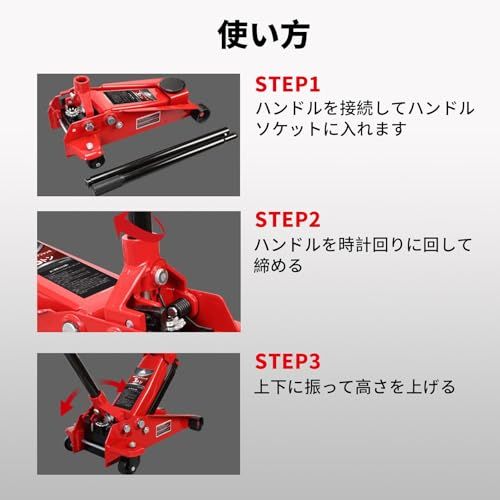 使い方

STEP1
ハンドルを接続してハンドルソケットに入れます

STEP2
ハンドルを時計回りに回して締める

STEP3
上下に振って高さを上げる