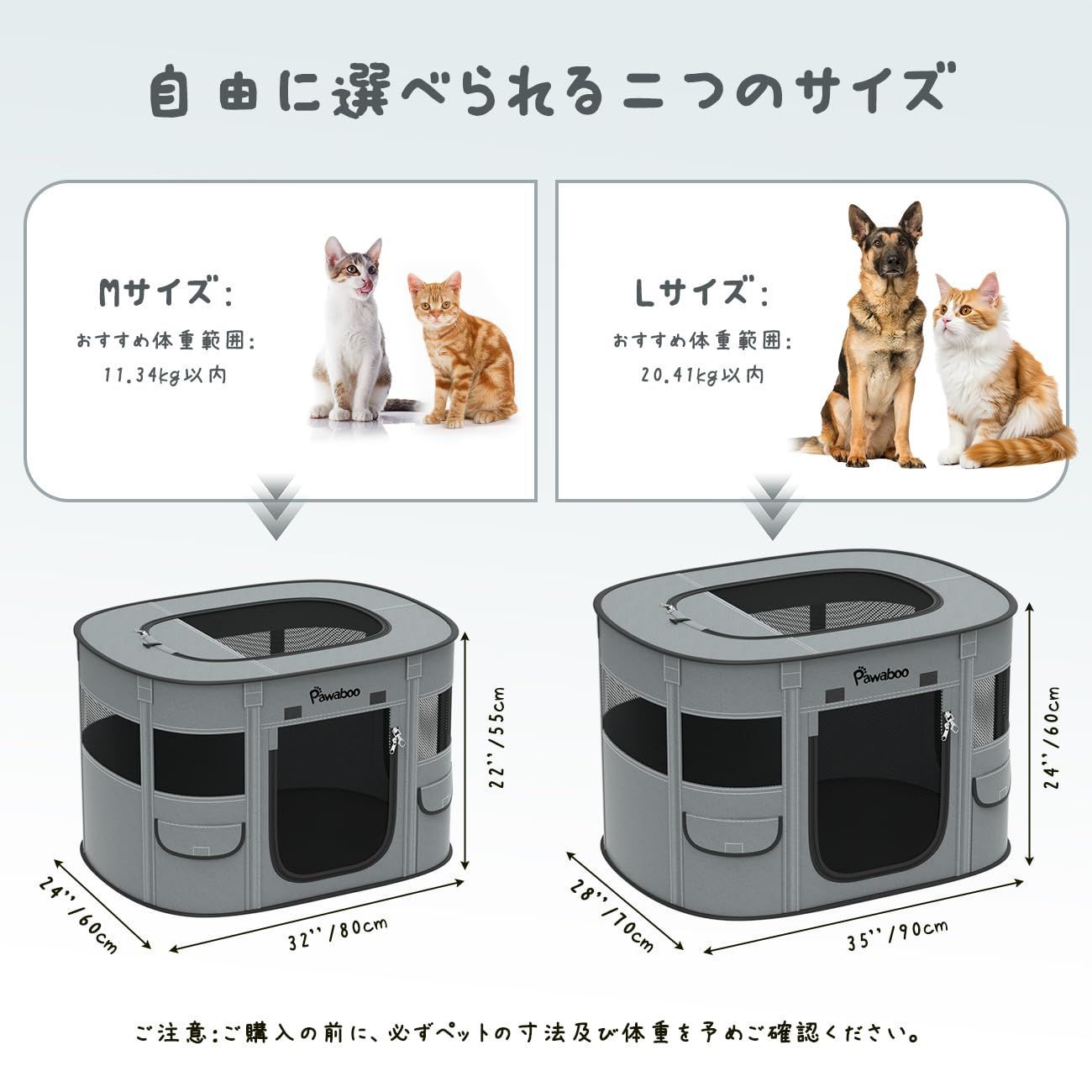 自由に選べられる二つのサイズ

Mサイズ:
おすすめ体重範囲:
11.34kg以内

Lサイズ:
おすすめ体重範囲:
20.41kg以内

Pawaboo
22''/55cm
24''/60cm
32''/80cm

Pawaboo
24''/60cm
28''/70cm
35''/90cm

ご注意:ご購入の前に、必ずペットの寸法及び体重を予めご確認ください。