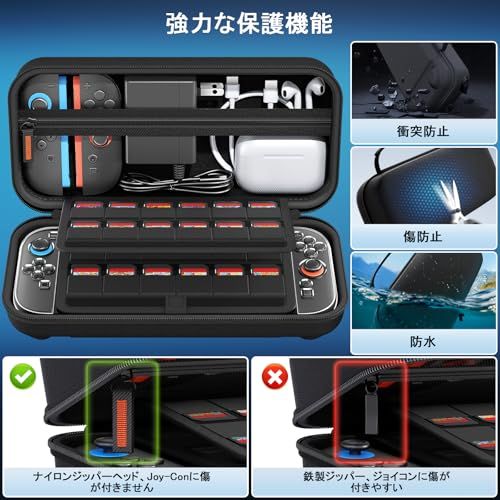 強力な保護機能

衝突防止

傷防止

防水

ナイロンジッパーヘッド、Joy-Conに傷が付きません

鉄製ジッパー、ジョイコンに傷が付きやすい