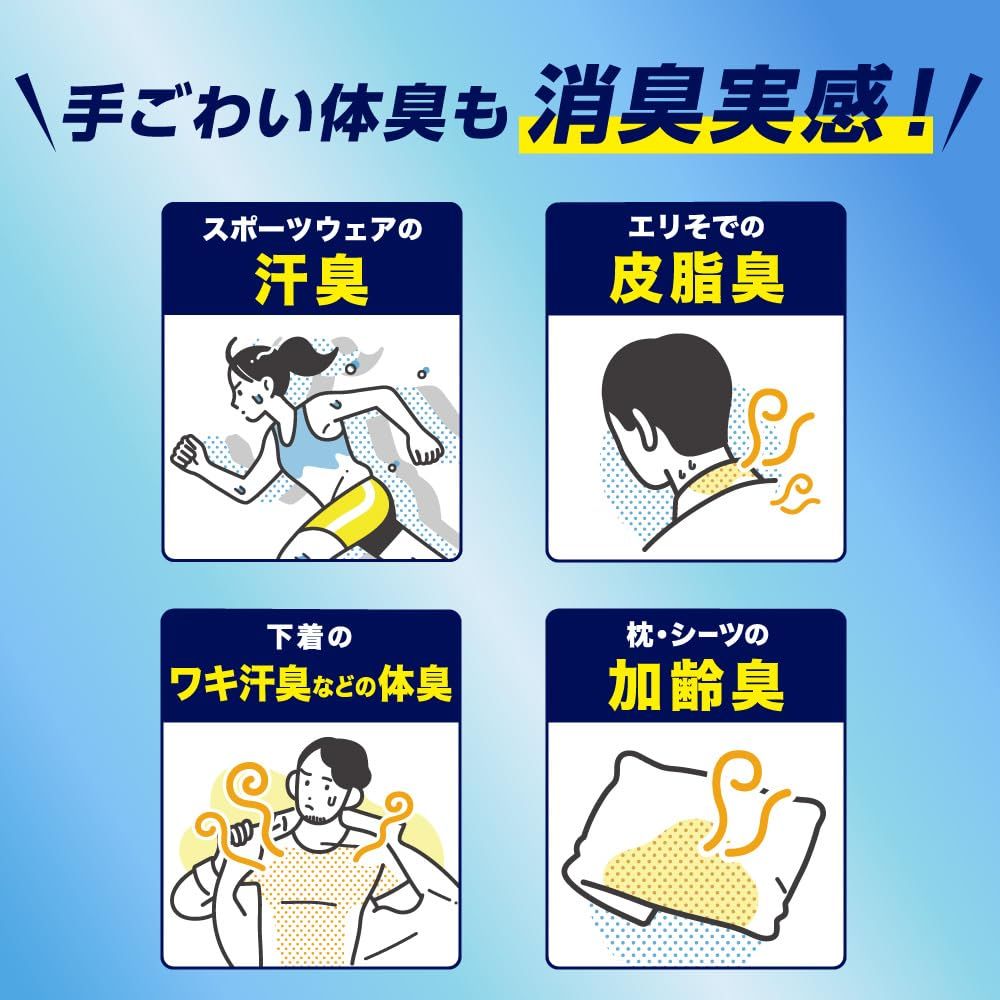 手ごわい体臭も 消臭実感!

スポーツウェアの
汗臭

エリそでの
皮脂臭

下着の
ワキ汗臭などの体臭

枕・シーツの
加齢臭