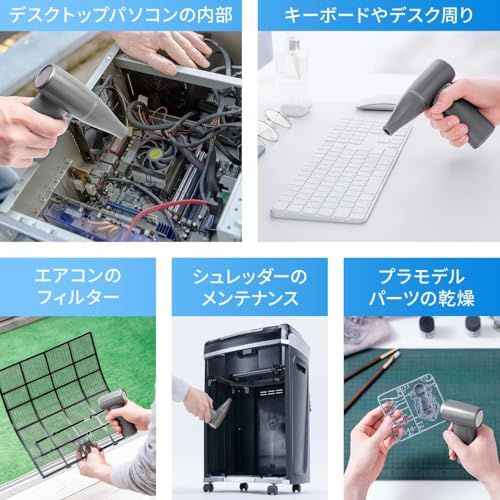 デスクトップパソコンの内部

キーボードやデスク周り

エアコンの
フィルター

シュレッダーの
メンテナンス

プラモデル
パーツの乾燥