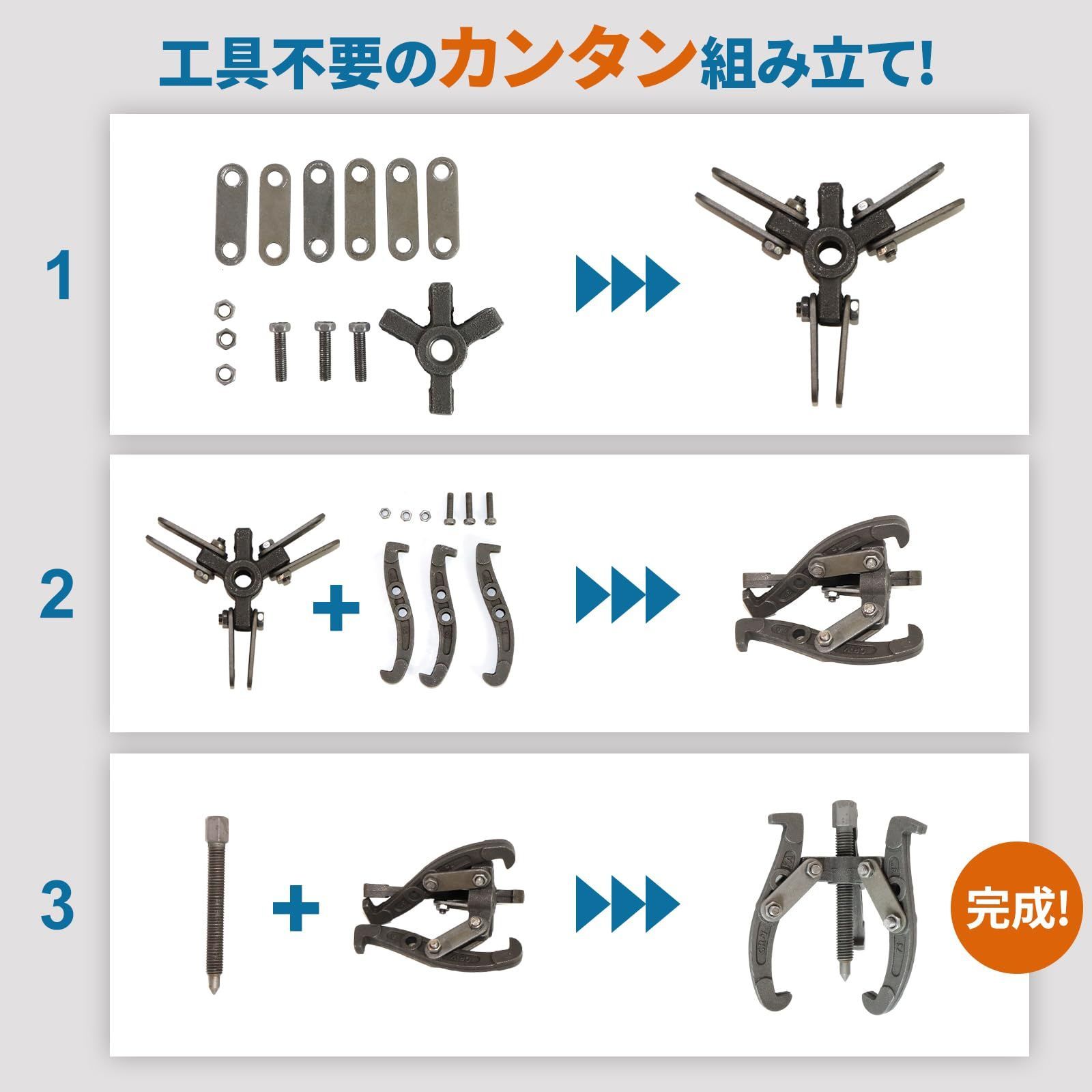 工具不要のカンタン組み立て!

1

2

+

3

+

完成!