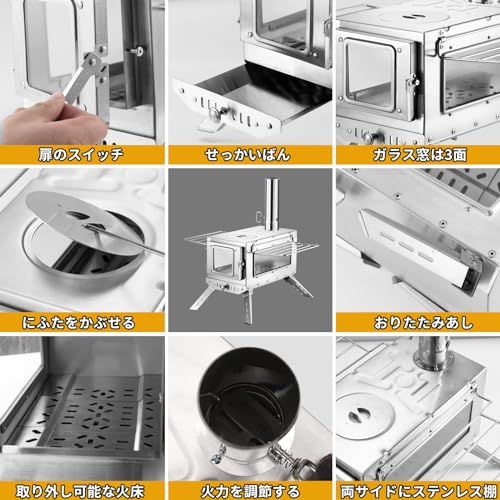 扉のスイッチ

せっかいばん

ガラス窓は3面

にふたをかぶせる

おりたたみあし

取り外し可能な火床

火力を調節する

両サイドにステンレス棚