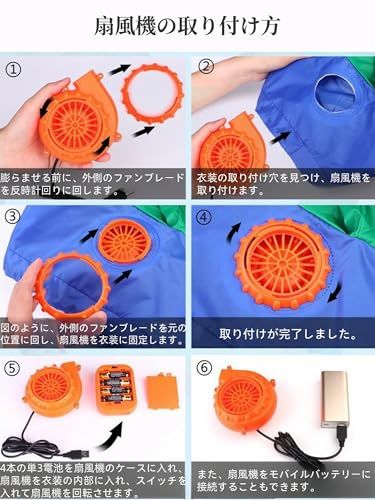 扇風機の取り付け方

①

膨らませる前に、外側のファンブレードを反時計回りに回します。

②

衣装の取り付け穴を見つけ、扇風機を取り付けます。

③

図のように、外側のファンブレードを元の位置に回し、扇風機を衣装に固定します。

④

取り付けが完了しました。

⑤

4本の単3電池を扇風機のケースに入れ、扇風機を衣装の内部に入れ、スイッチを入れて扇風機を回転させます。

⑥

また、扇風機をモバイルバッテリーに接続することもできます。