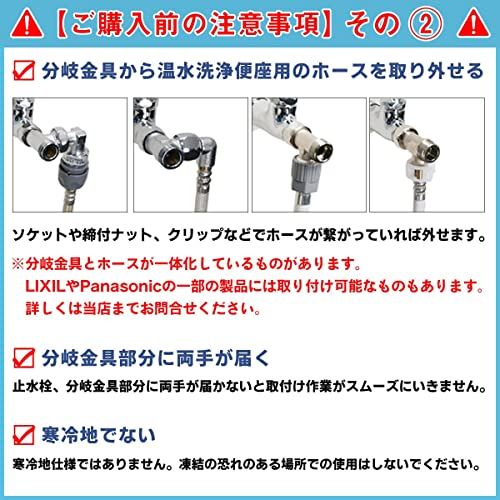 【ご購入前の注意事項】その②

分岐金具から温水洗浄便座用のホースを取り外せる

ソケットや締付ナット、クリップなどでホースが繋がっていれば外せます。

※分岐金具とホースが一体化しているものがあります。
LIXILやPanasonicの一部の製品には取り付け可能なものもあります。
詳しくは当店までお問合せください。

分岐金具部分に両手が届く

止水栓、分岐金具部分に両手が届かないと取付け作業がスムーズにいきません。

寒冷地でない

寒冷地仕様ではありません。凍結の恐れのある場所での使用はしないでください。