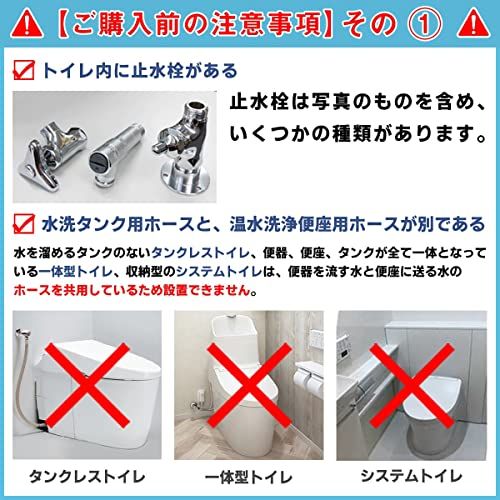 【ご購入前の注意事項】その ①

トイレ内に止水栓がある

止水栓は写真のものを含め、いくつかの種類があります。

水洗タンク用ホースと、温水洗浄便座用ホースが別である

水を溜めるタンクのないタンクレストイレ、便器、便座、タンクが全て一体となっている一体型トイレ、収納型のシステムトイレは、便器を流す水と便座に送る水のホースを共用しているため設置できません。

タンクレストイレ

一体型トイレ

システムトイレ