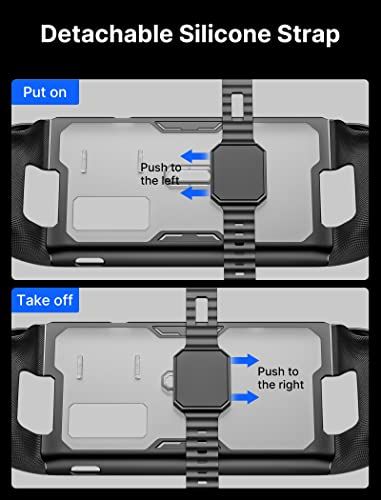 Detachable Silicone Strap

Put on

Push to the left

Take off

Push to the right