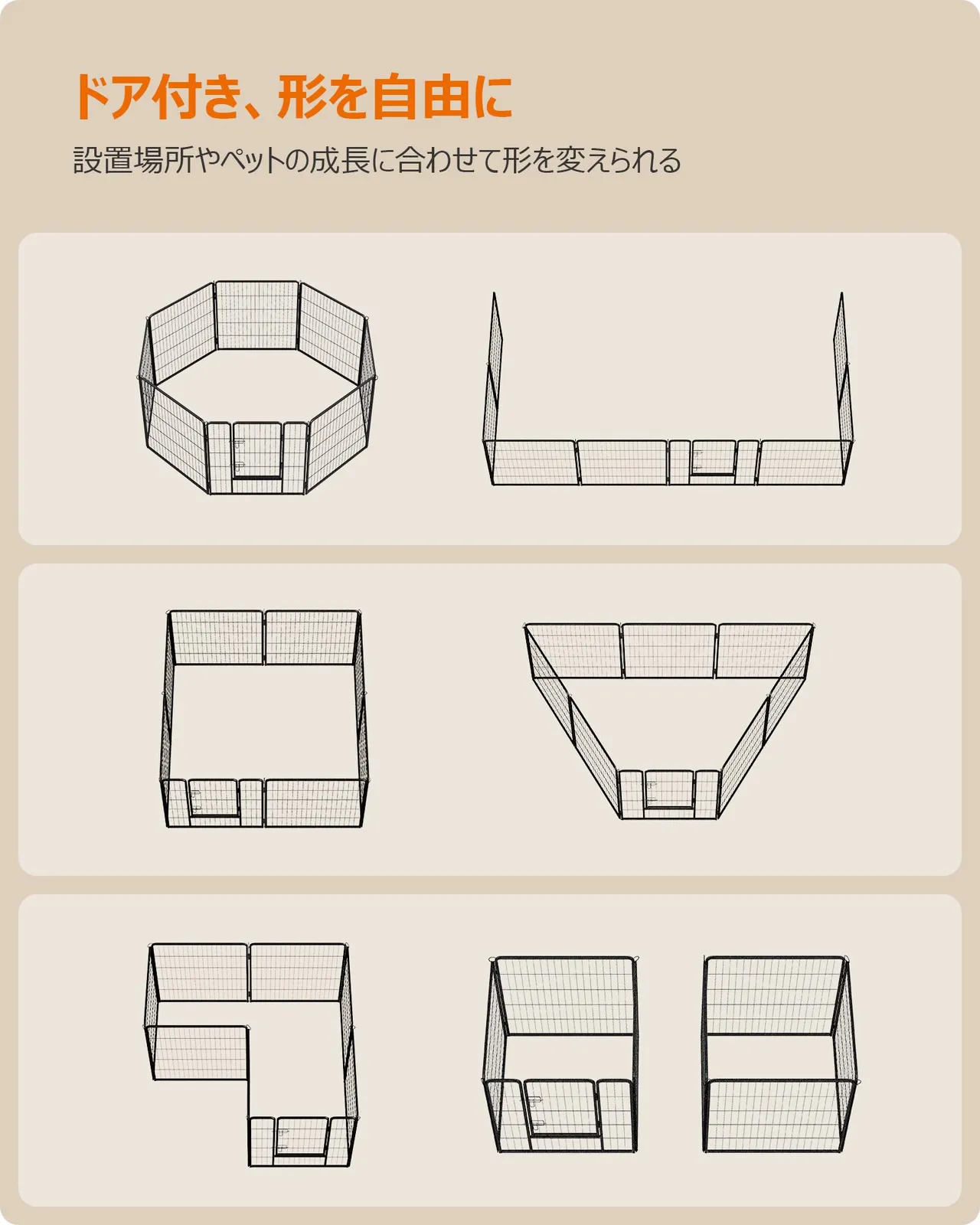 ドア付き、形を自由に

設置場所やペットの成長に合わせて形を変えられる