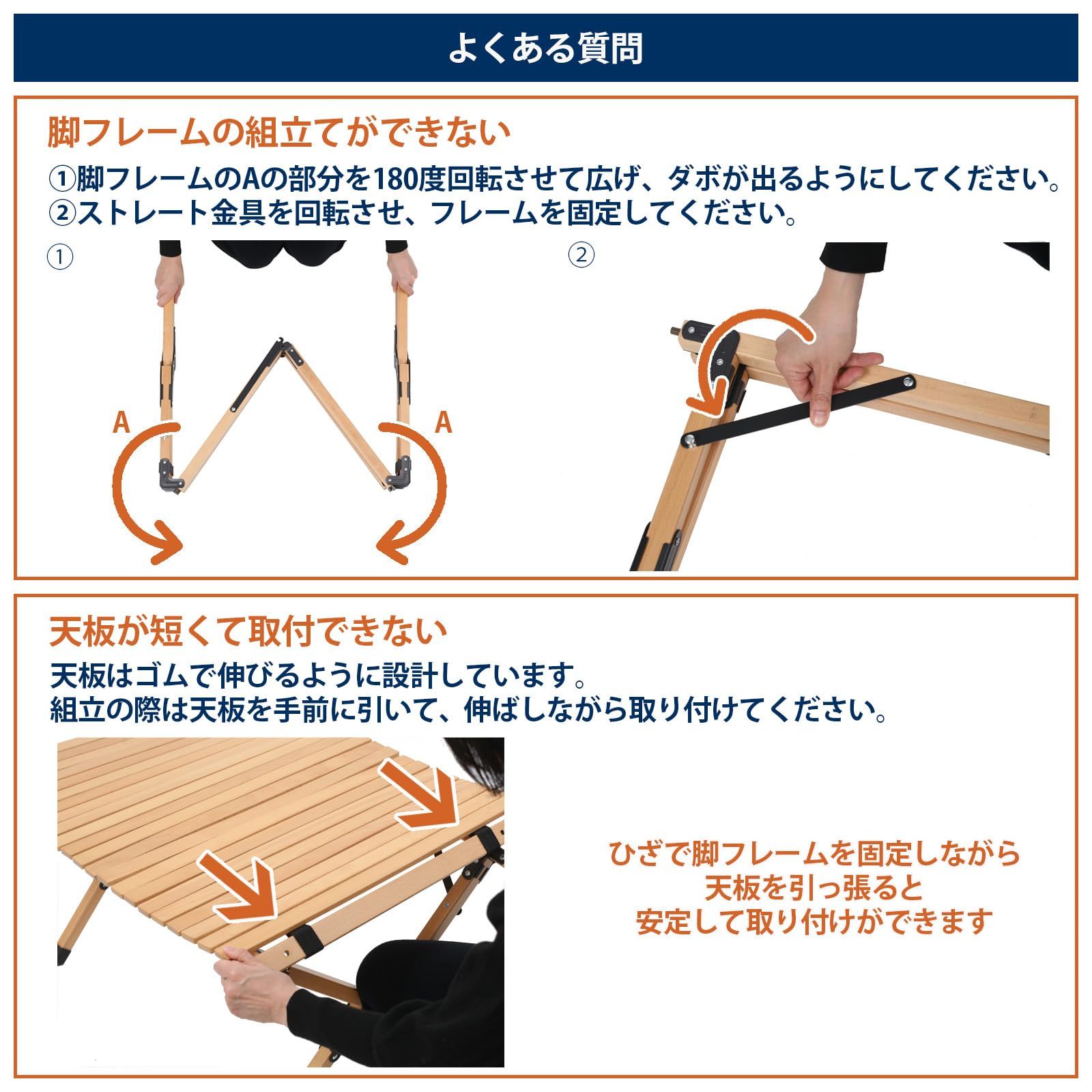 よくある質問

脚フレームの組立てができない

①脚フレームのAの部分を180度回転させて広げ、ダボが出るようにしてください。
②ストレート金具を回転させ、フレームを固定してください。

①

A

A

②

天板が短くて取付できない

天板はゴムで伸びるように設計しています。
組立の際は天板を手前に引いて、伸ばしながら取り付けてください。

ひざで脚フレームを固定しながら
天板を引っ張ると
安定して取り付けができます