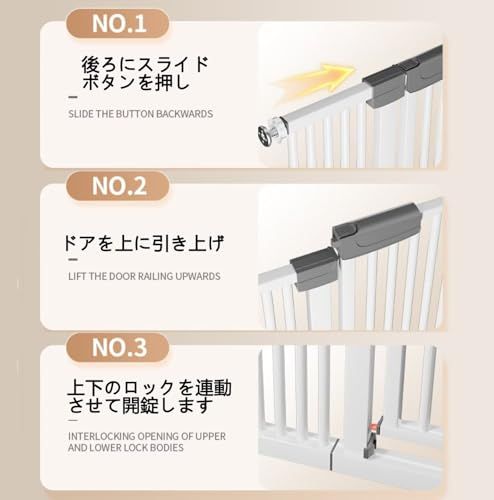 NO.1

後ろにスライドボタンを押し

SLIDE THE BUTTON BACKWARDS

NO.2

ドアを上に引き上げ

LIFT THE DOOR RAILING UPWARDS

NO.3

上下のロックを連動させて開錠します

INTERLOCKING OPENING OF UPPER AND LOWER LOCK BODIES