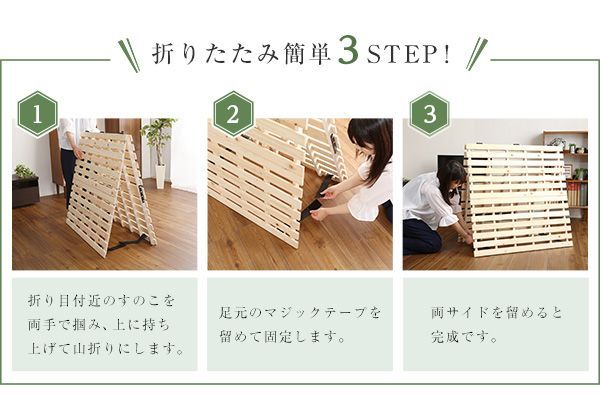 折りたたみ簡単3STEP!

1

折り目付近のすのこを両手で掴み、上に持ち上げて山折りにします。

2

足元のマジックテープを留めて固定します。

3

両サイドを留めると完成です。