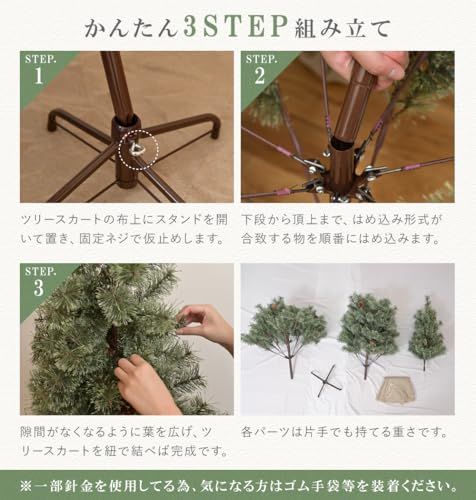 かんたん3STEP組み立て

STEP.
1

ツリースカートの布上にスタンドを開いて置き、固定ネジで仮止めします。

STEP.
2

下段から頂上まで、はめ込み形式が合致する物を順番にはめ込みます。

STEP.
3

隙間がなくなるように葉を広げ、ツリースカートを紐で結べば完成です。

各パーツは片手でも持てる重さです。

※一部針金を使用してる為、気になる方はゴム手袋等を装着ください。