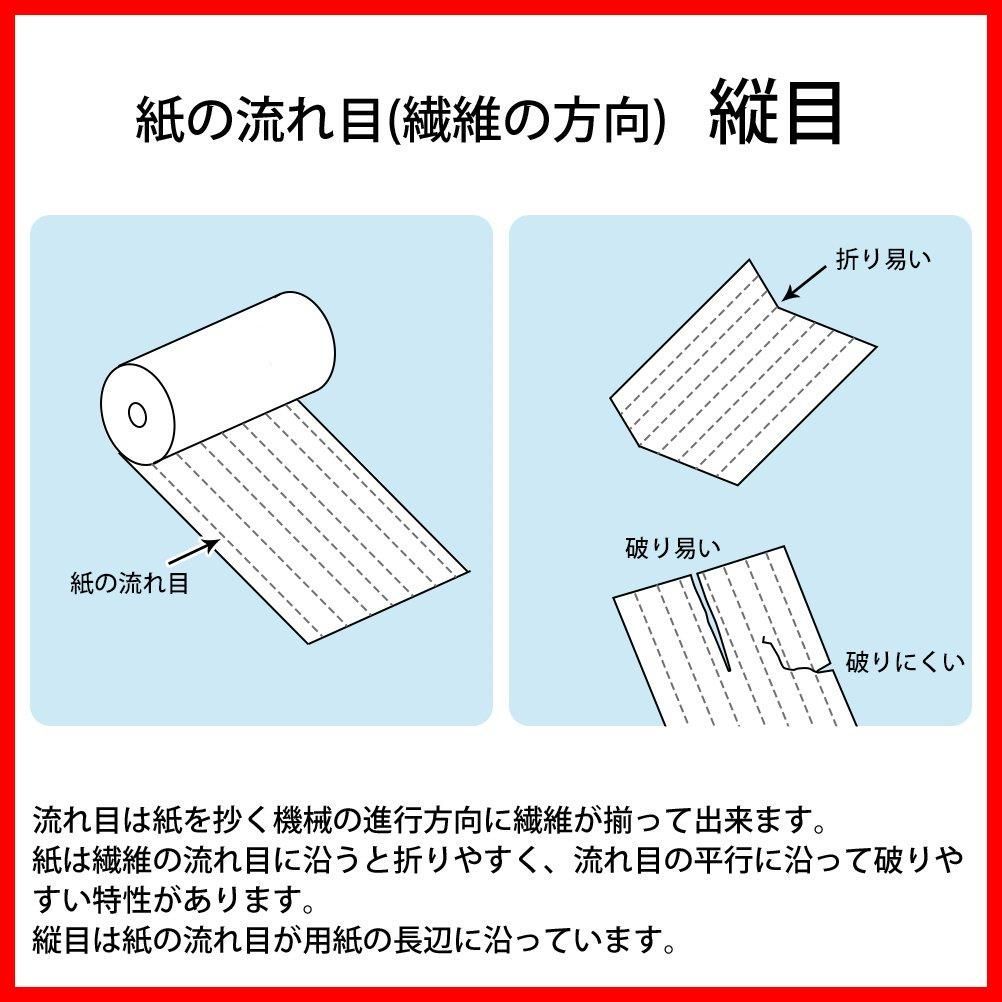 紙の流れ目(繊維の方向)　縦目

紙の流れ目

折り易い

破り易い

破りにくい

流れ目は紙を抄く機械の進行方向に繊維が揃って出来ます。
紙は繊維の流れ目に沿うと折りやすく、流れ目の平行に沿って破りやすい特性があります。
縦目は紙の流れ目が用紙の長辺に沿っています。