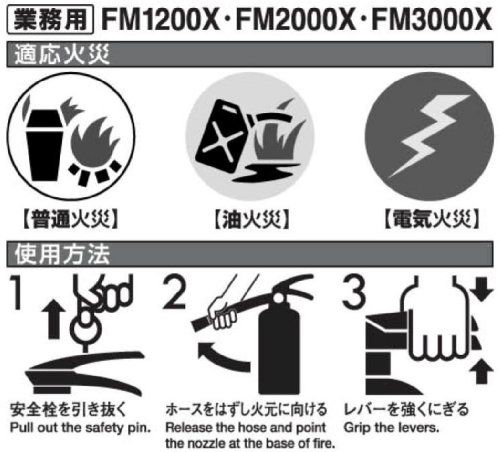 業務用 FM1200X・FM2000X・FM3000X

適応火災

【普通火災】

【油火災】

【電気火災】

使用方法

1

安全栓を引き抜く
Pull out the safety pin.

2

ホースをはずし火元に向ける
Release the hose and point the nozzle at the base of fire.

3

レバーを強くにぎる
Grip the levers.