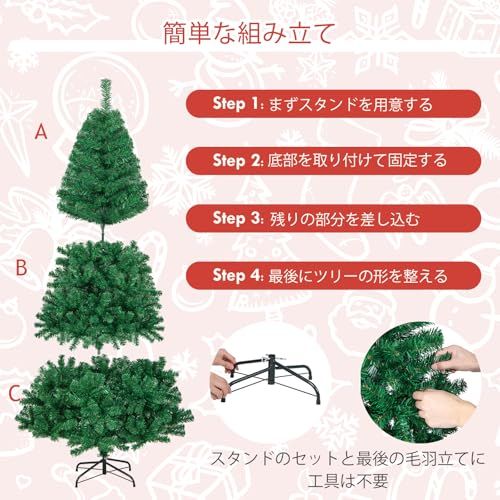 簡単な組み立て

A

B

C

Step 1: まずスタンドを用意する

Step 2: 底部を取り付けて固定する

Step 3: 残りの部分を差し込む

Step 4: 最後にツリーの形を整える

スタンドのセットと最後の毛羽立てに工具は不要