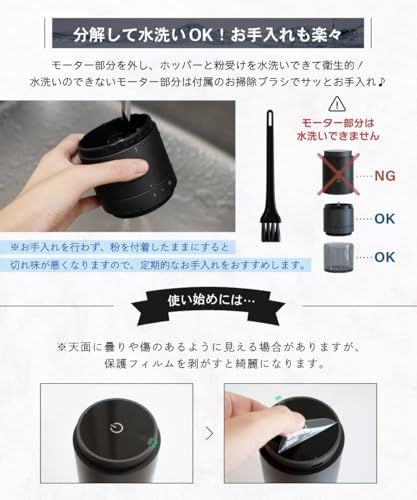 分解して水洗いOK！お手入れも楽々

モーター部分を外し、ホッパーと粉受けを水洗いできて衛生的！
水洗いのできないモーター部分は付属のお掃除ブラシでサッとお手入れ♪

モーター部分は
水洗いできません

NG

OK

OK

※お手入れを行わず、粉を付着したままにすると
切れ味が悪くなりますので、定期的なお手入れをおすすめします。

使い始めには…

※天面に曇りや傷のあるように見える場合がありますが、
保護フィルムを剥がすと綺麗になります。