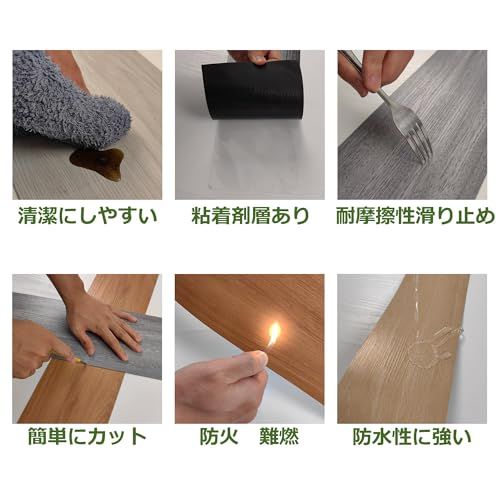 清潔にしやすい

粘着剤層あり

耐摩擦性滑り止め

簡単にカット

防火　難燃

防水性に強い