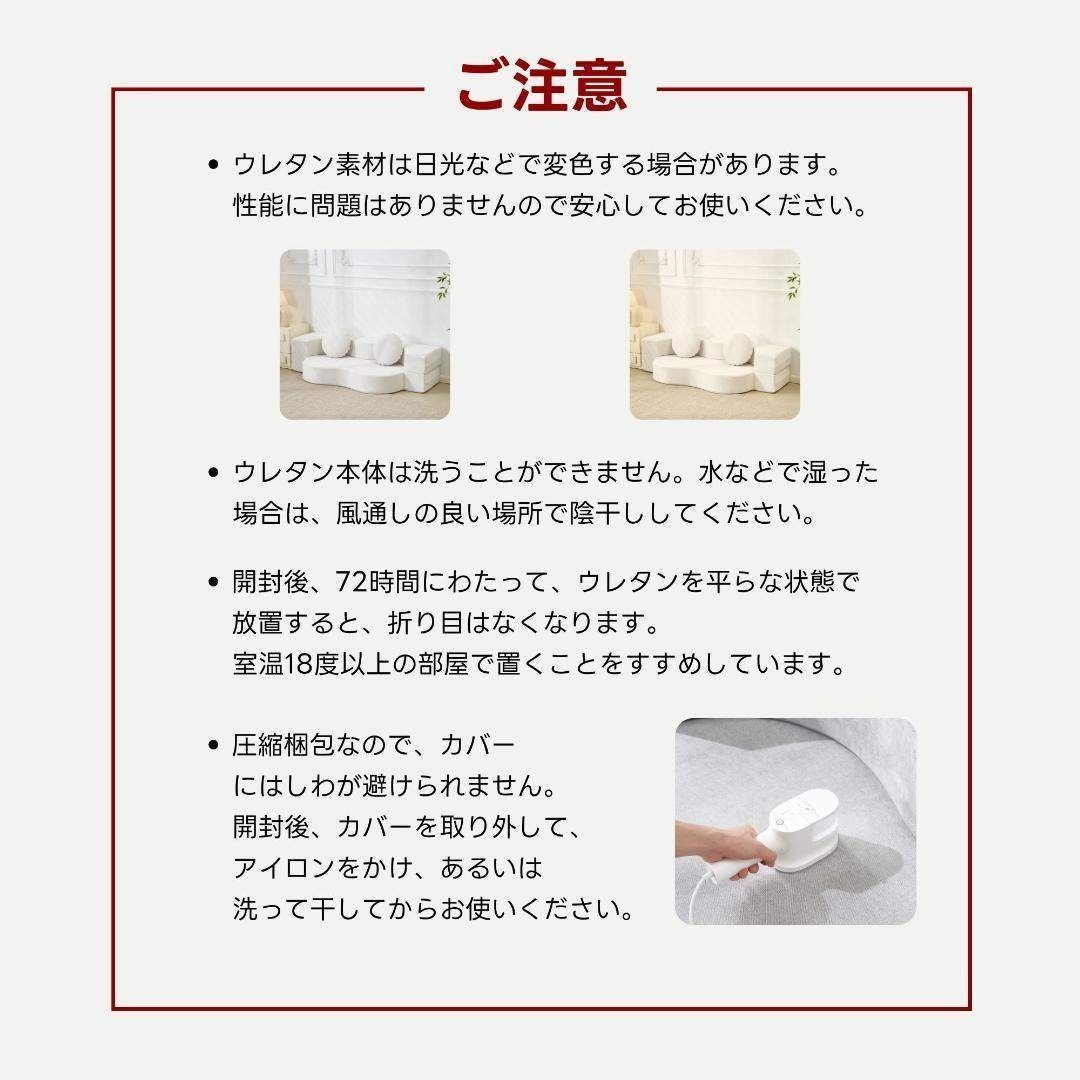 ご注意

• ウレタン素材は日光などで変色する場合があります。性能に問題はありませんので安心してお使いください。

• ウレタン本体は洗うことができません。水などで湿った場合は、風通しの良い場所で陰干ししてください。

• 開封後、72時間にわたって、ウレタンを平らな状態で放置すると、折り目はなくなります。室温18度以上の部屋で置くことをすすめしています。

• 圧縮梱包なので、カバーにはしわが避けられません。開封後、カバーを取り外して、アイロンをかけ、あるいは洗って干してからお使いください。