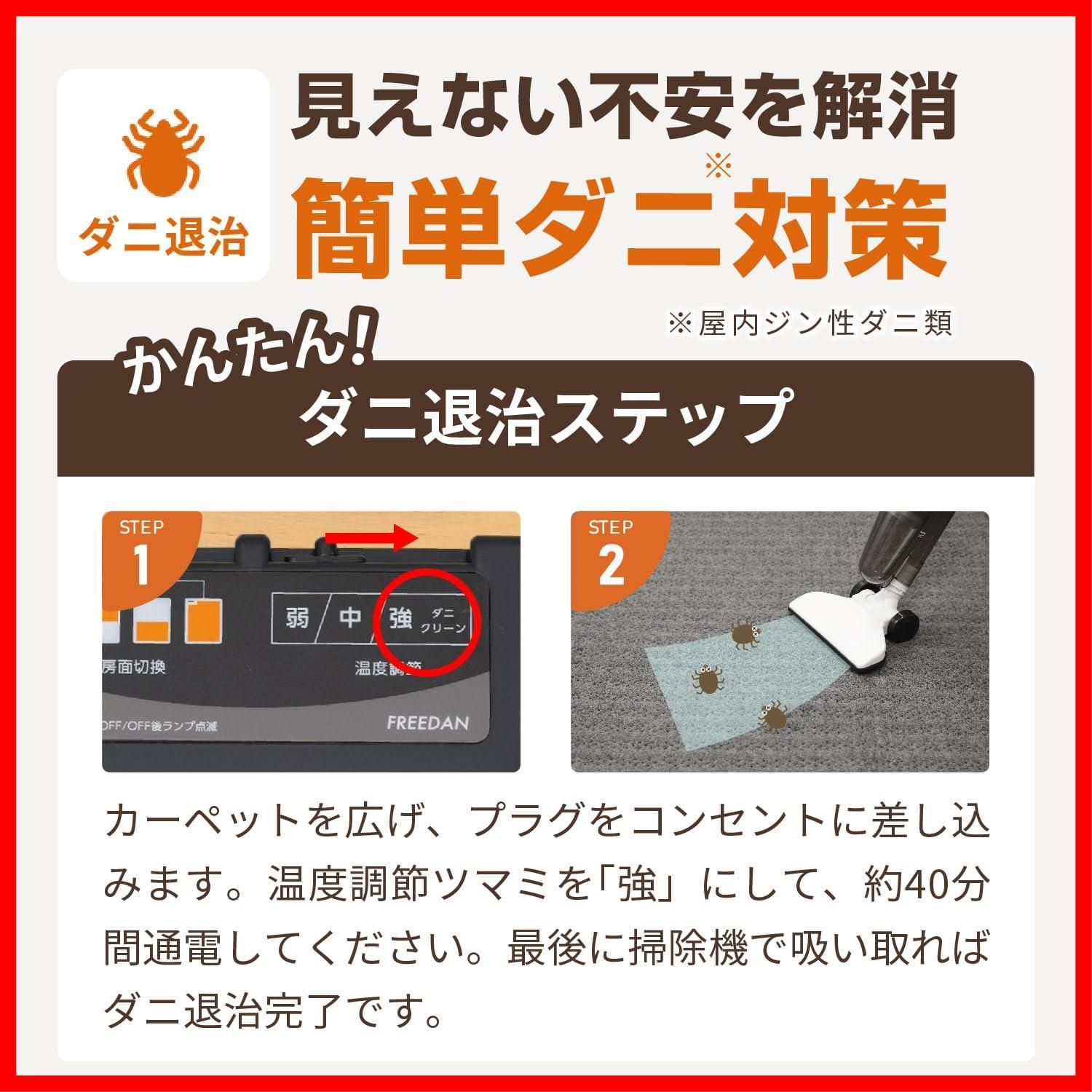 ダニ退治

見えない不安を解消
簡単ダニ※対策

※屋内ジン性ダニ類

かんたん!
ダニ退治ステップ

STEP 1

弱 中 強 ダニクリーン

房面切換

温度調節

OFF/OFF後ランプ点滅

FREEDAN

STEP 2

カーペットを広げ、プラグをコンセントに差し込みます。温度調節ツマミを「強」にして、約40分間通電してください。最後に掃除機で吸い取ればダニ退治完了です。