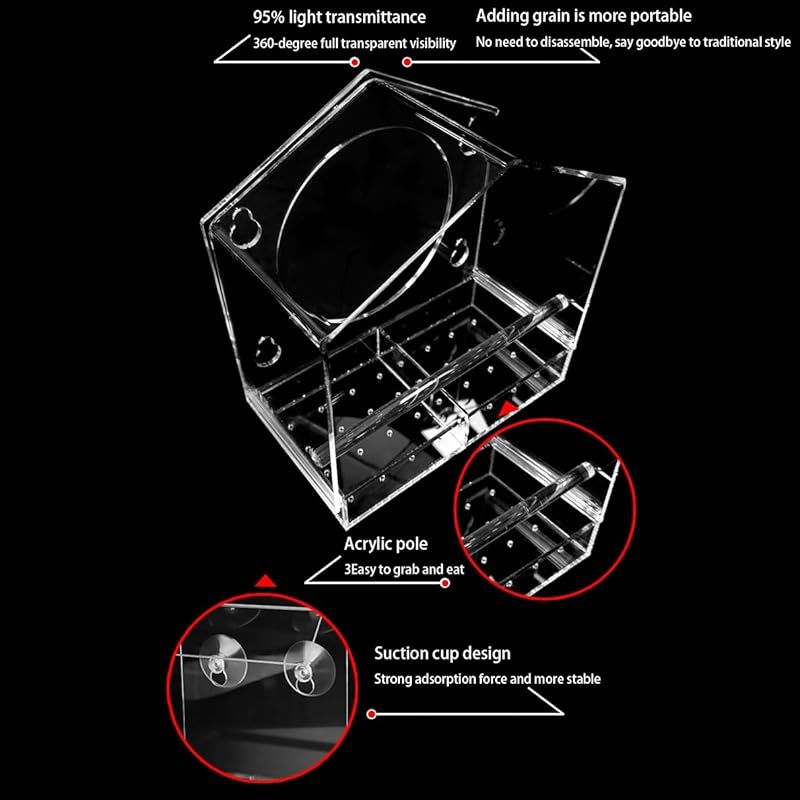 95% light transmittance

360-degree full transparent visibility

Adding grain is more portable

No need to disassemble, say goodbye to traditional style

Acrylic pole

3Easy to grab and eat

Suction cup design

Strong adsorption force and more stable